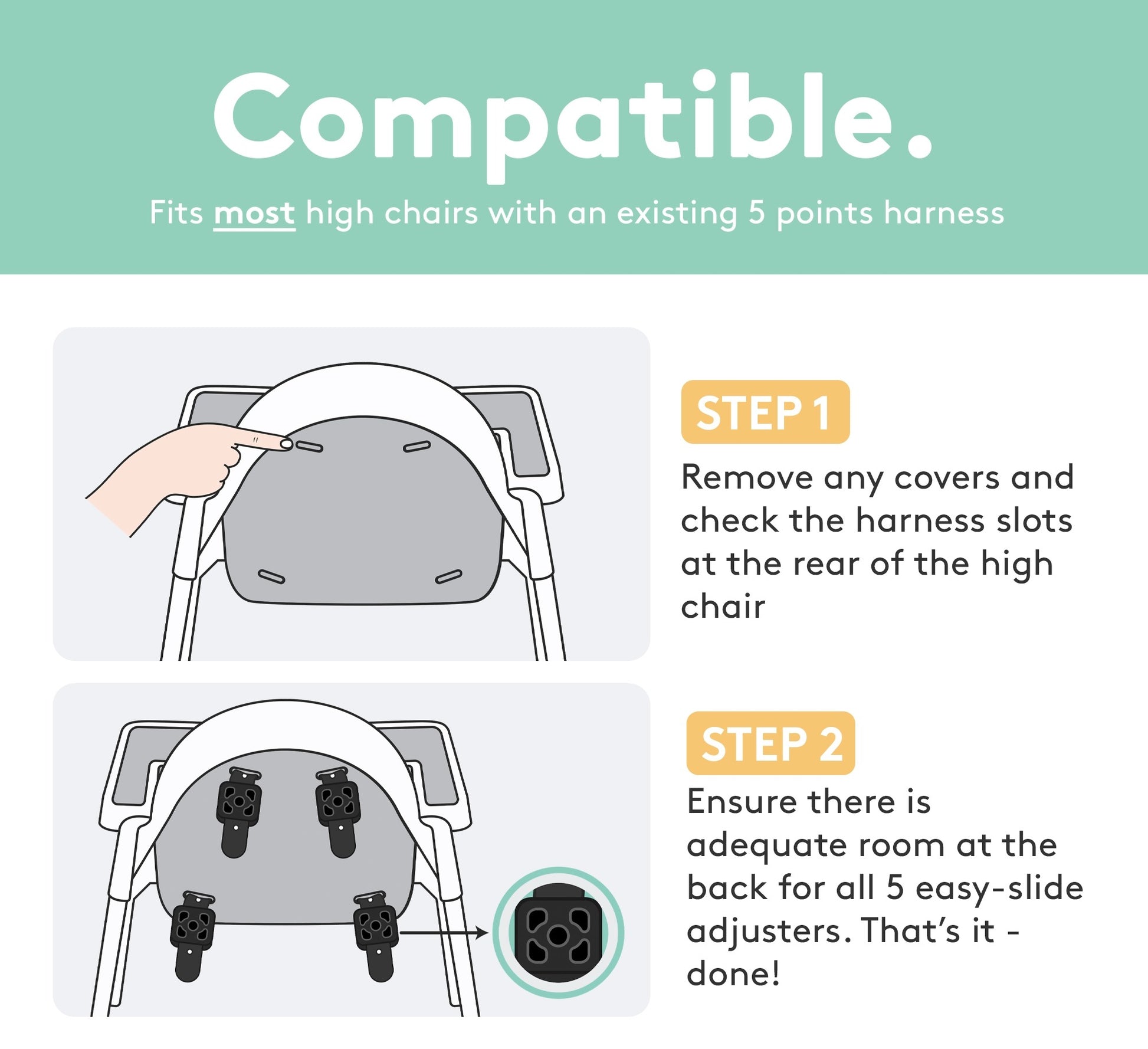 Compatible.

Fits most high chairs with an existing 5 points harness

STEP 1

Remove any covers and check the harness slots at the rear of the high chair

STEP 2

Ensure there is adequate room at the back for all 5 easy-slide adjusters. That's it - done!